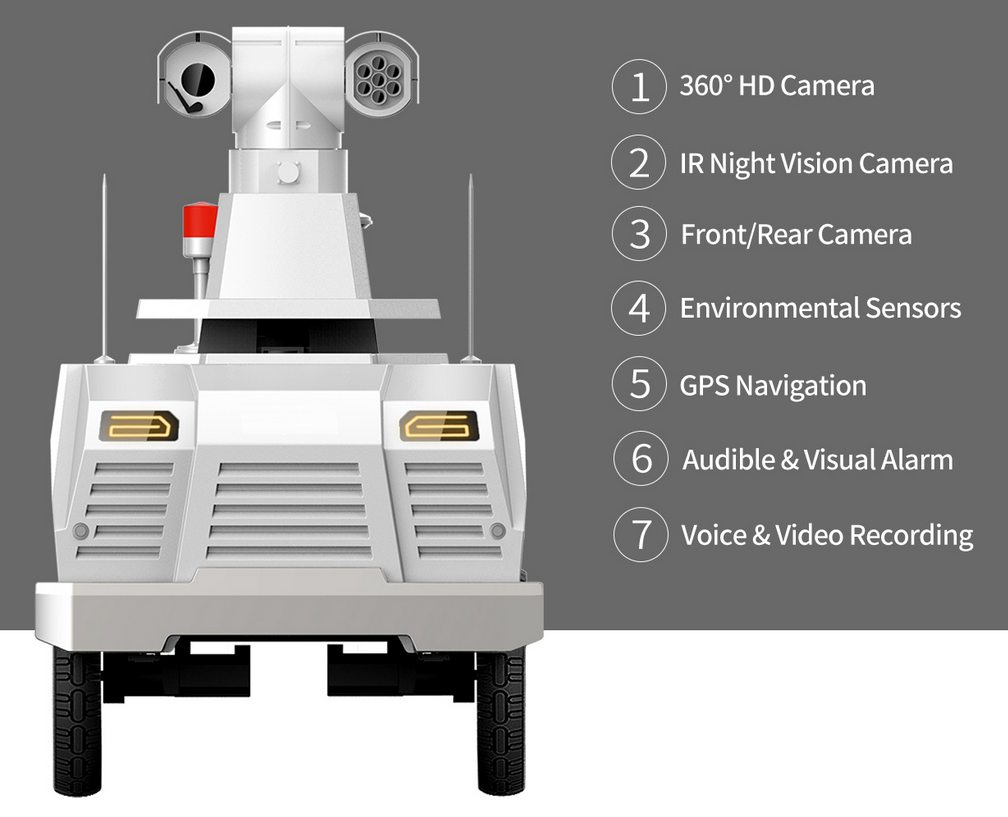 1 360° HD Camera

2 IR Night Vision Camera

3 Front/Rear Camera

4 Environmental Sensors

5 GPS Navigation

6 Audible & Visual Alarm

7 Voice & Video Recording